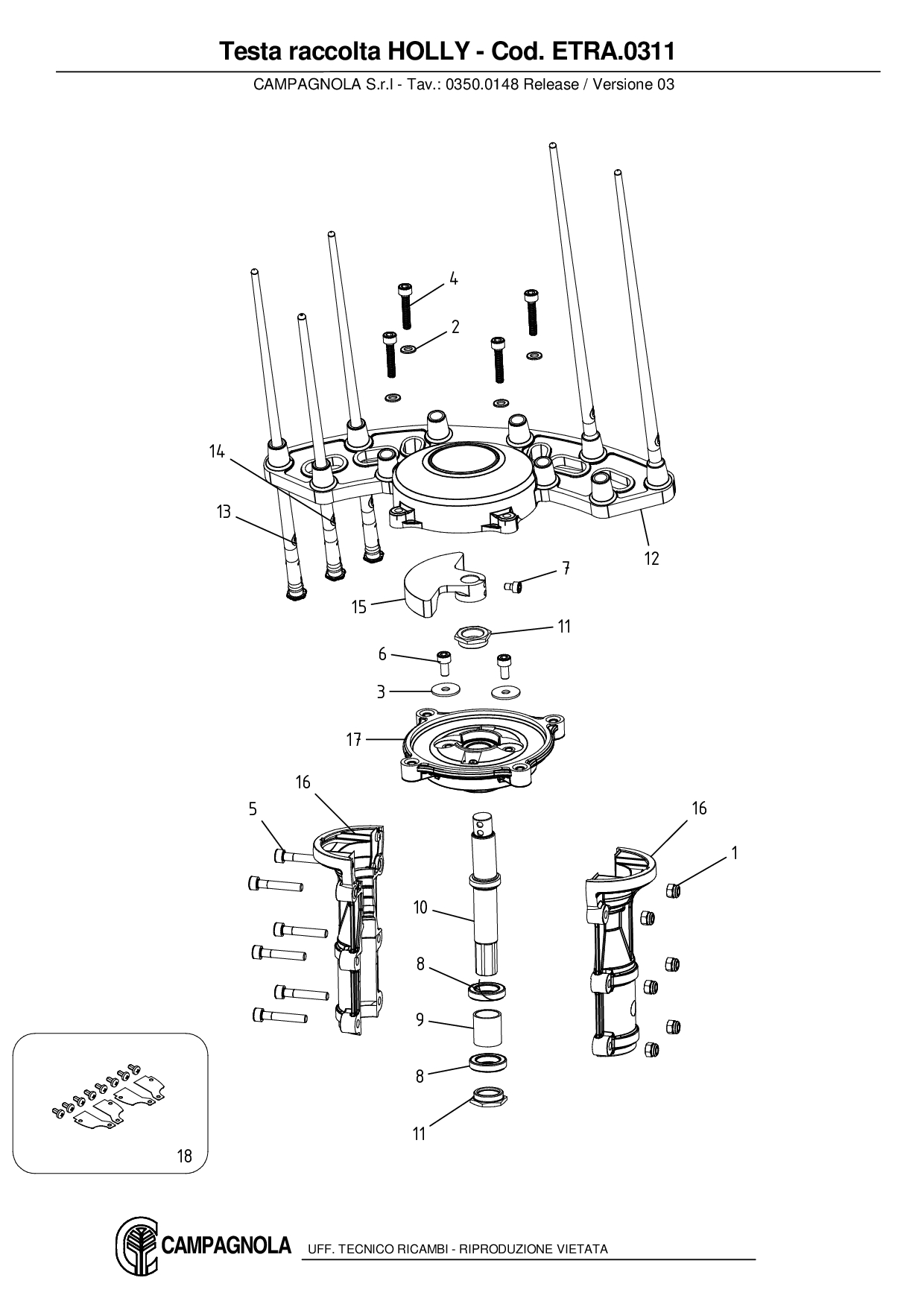 Testa raccolta HOLLY - Cod. ETRA.0311

CAMPAGNOLA S.r.l - Tav.: 0350.0148 Release / Versione 03

4
2
14
13
12
7
15
11
6
3
17
16
5
16
1
10
8
9
8
11
18

CAMPAGNOLA UFF. TECNICO RICAMBI - RIPRODUZIONE VIETATA